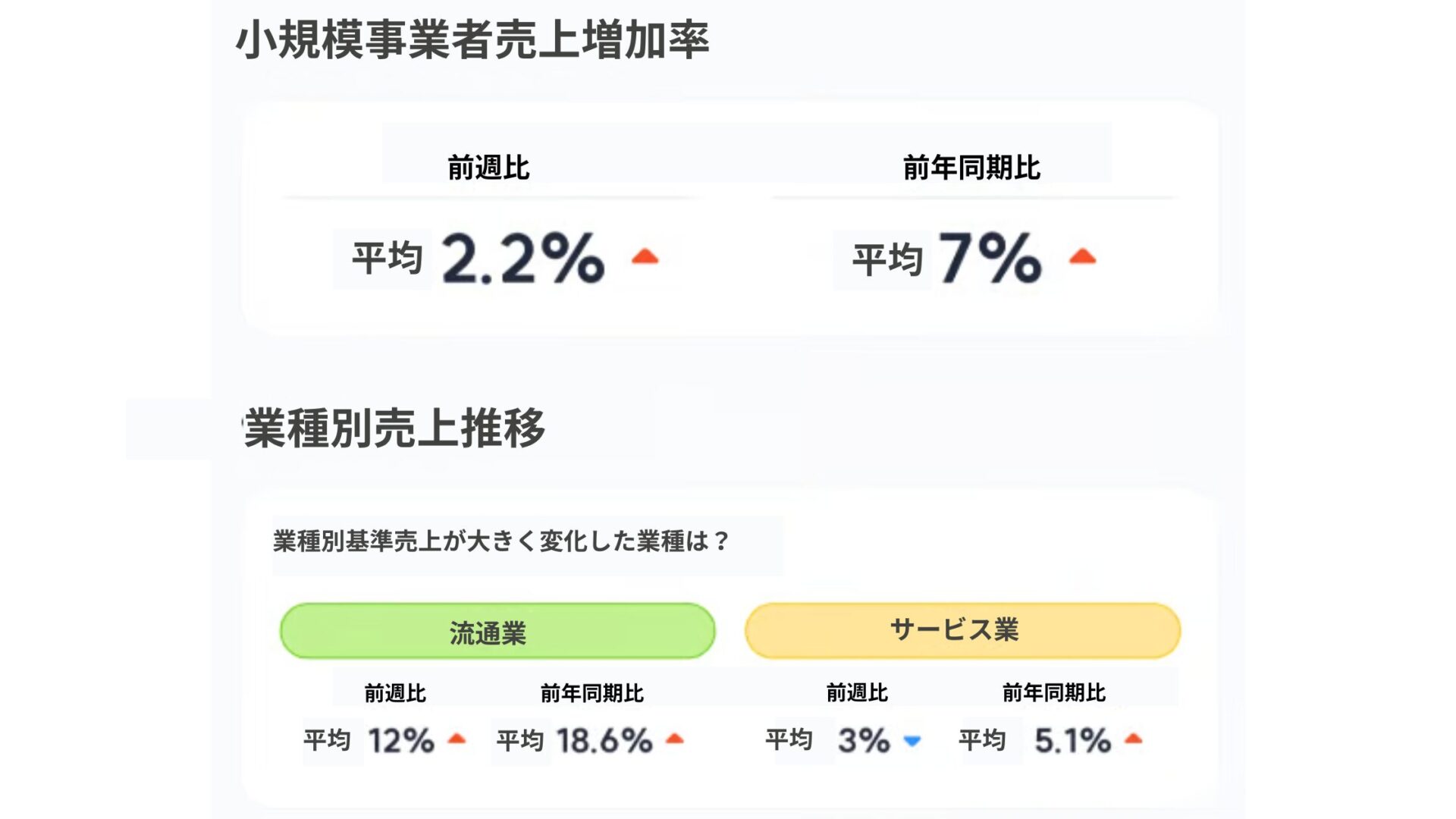 小規模事業者売上増加率

前週比

平均 2.2%

前年同期比

平均 7%

業種別売上推移

業種別基準売上が大きく変化した業種は？

流通業

前週比

平均 12%

前年同期比

平均 18.6%

サービス業

前週比

平均 3%

前年同期比

平均 5.1%